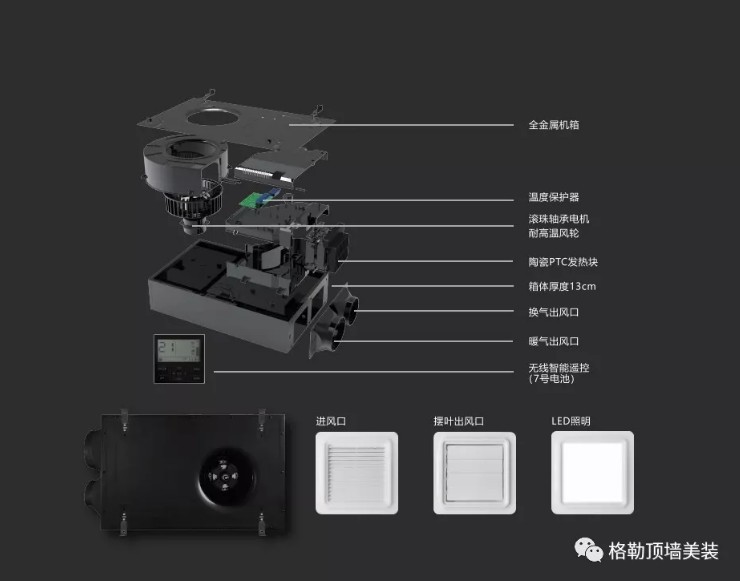 全金属机箱

温度保护器

滚珠轴承电机
耐高温风轮

陶瓷PTC发热块

箱体厚度13cm

换气出风口

暖气出风口

无线智能遥控
(7号电池)

进风口

摆叶出风口

LED照明

格勒顶墙美装